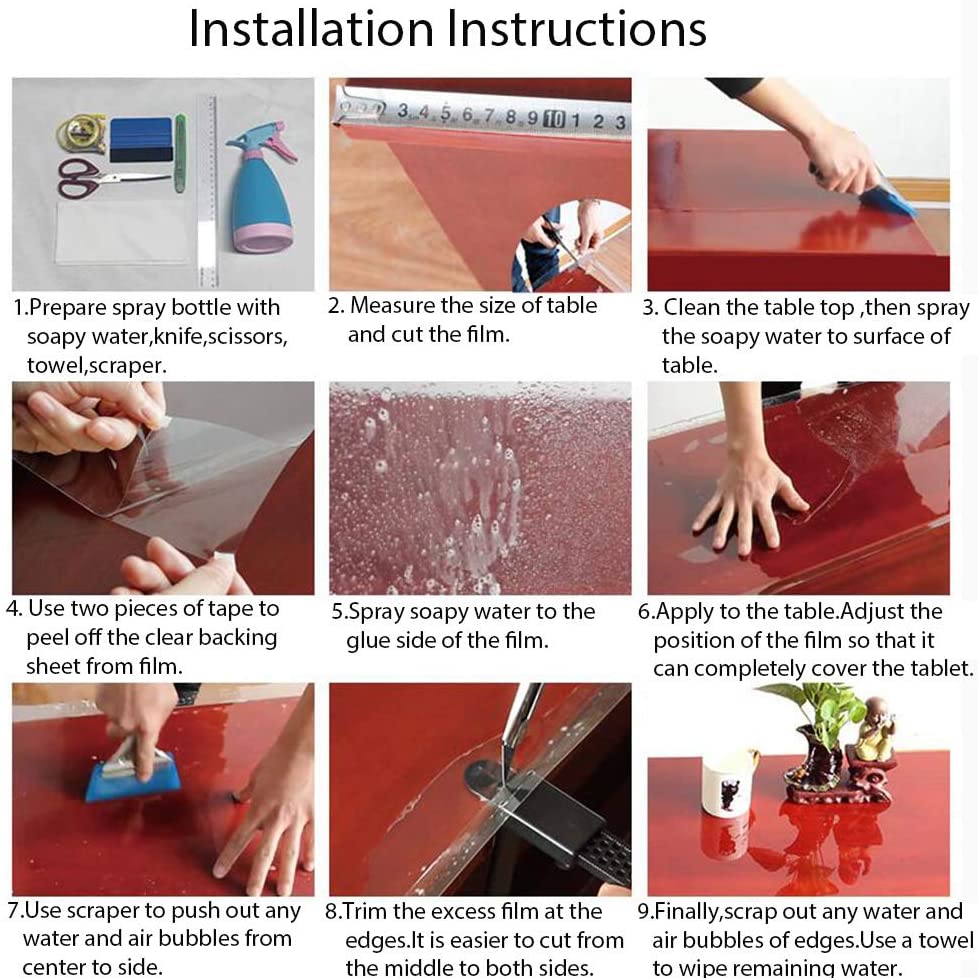 Installation Instructions

3 4 5 6 7 8 9 10 1 2 3

1.Prepare spray bottle with soapy water,knife,scissors, towel,scraper.

2. Measure the size of table and cut the film.

3. Clean the table top ,then spray the soapy water to surface of table.

4. Use two pieces of tape to peel off the clear backing sheet from film.

5.Spray soapy water to the glue side of the film.

6.Apply to the table.Adjust the position of the film so that it can completely cover the tablet.

7.Use scraper to push out any water and air bubbles from center to side.

8.Trim the excess film at the edges.It is easier to cut from the middle to both sides.

9.Finally,scrap out any water and air bubbles of edges.Use a towel to wipe remaining water.